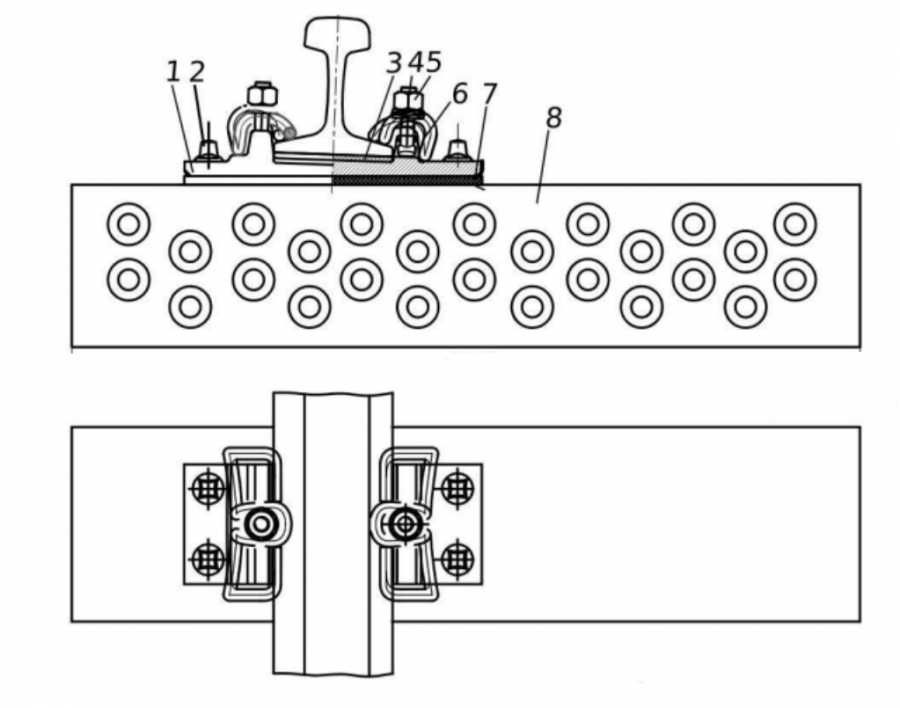 1 2 3 4 5 6 7 8